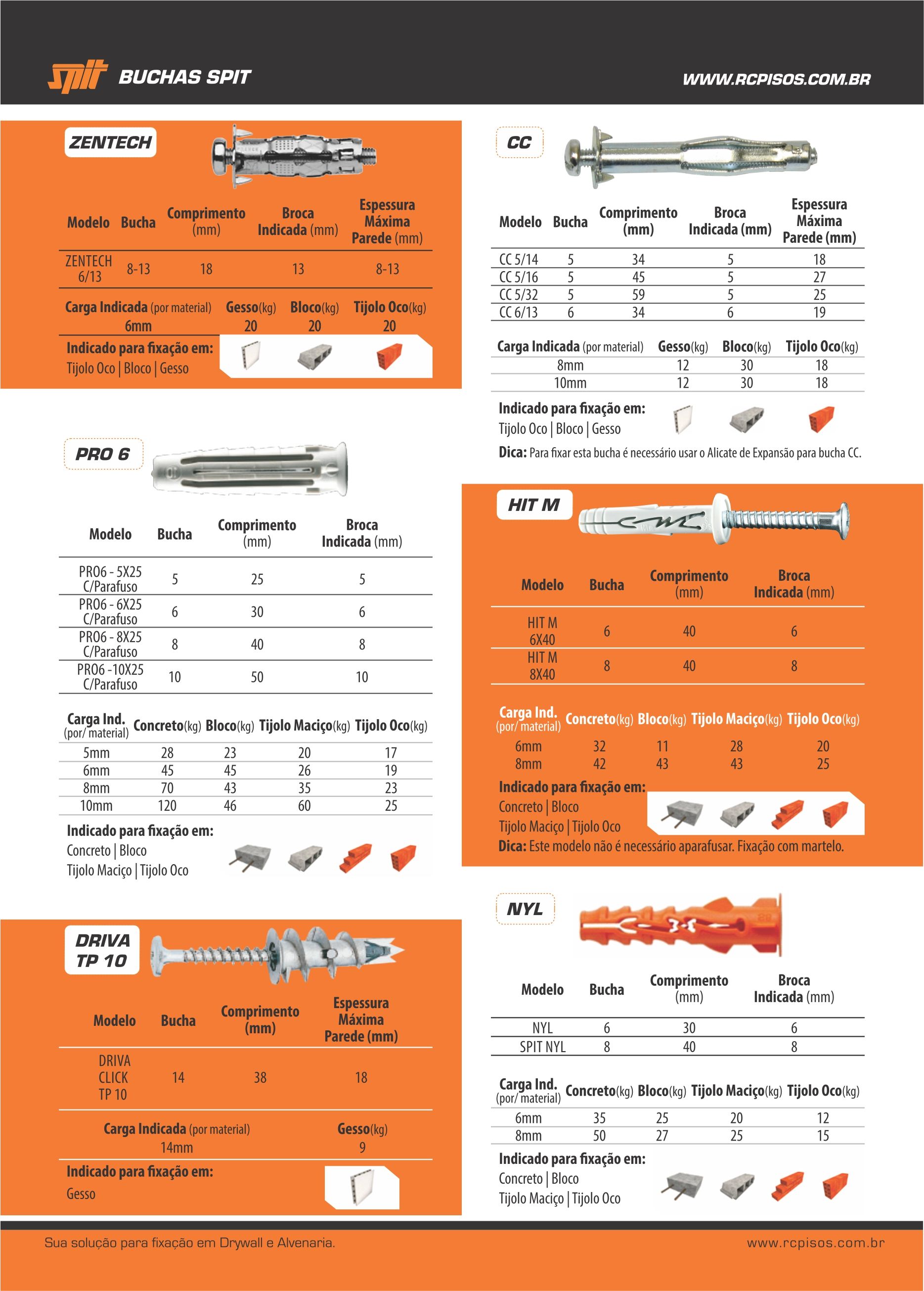 spit BUCHAS SPIT

WWW.RCPISOS.COM.BR

ZENTECH

| Modelo | Bucha | Comprimento (mm) | Broca Indicada (mm) | Espessura Máxima Parede (mm) |
|---|---|---|---|---|
| ZENTECH 6/13 | 8-13 | 18 | 13 | 8-13 |

| Carga Indicada (por material) | Gesso(kg) | Bloco(kg) | Tijolo Oco(kg) |
|---|---|---|---|
| 6mm | 20 | 20 | 20 |

Indicado para fixação em:
Tijolo Oco | Bloco | Gesso

PRO 6

| Modelo | Bucha | Comprimento (mm) | Broca Indicada (mm) |
|---|---|---|---|
| PRO6 - 5X25 C/Parafuso | 5 | 25 | 5 |
| PRO6 - 6X25 C/Parafuso | 6 | 30 | 6 |
| PRO6 - 8X25 C/Parafuso | 8 | 40 | 8 |
| PRO6 -10X25 C/Parafuso | 10 | 50 | 10 |

| Carga Ind. (por/ material) | Concreto(kg) | Bloco(kg) | Tijolo Maciço(kg) | Tijolo Oco(kg) |
|---|---|---|---|---|
| 5mm | 28 | 23 | 20 | 17 |
| 6mm | 45 | 45 | 26 | 19 |
| 8mm | 70 | 43 | 35 | 23 |
| 10mm | 120 | 46 | 60 | 25 |

Indicado para fixação em:
Concreto | Bloco
Tijolo Maciço | Tijolo Oco

DRIVA TP 10

| Modelo | Bucha | Comprimento (mm) | Espessura Máxima Parede (mm) |
|---|---|---|---|
| DRIVA CLICK TP 10 | 14 | 38 | 18 |

| Carga Indicada (por material) | Gesso(kg) |
|---|---|
| 14mm | 9 |

Indicado para fixação em:
Gesso

CC

| Modelo | Bucha | Comprimento (mm) | Broca Indicada (mm) | Espessura Máxima Parede (mm) |
|---|---|---|---|---|
| CC 5/14 | 5 | 34 | 5 | 18 |
| CC 5/16 | 5 | 45 | 5 | 27 |
| CC 5/32 | 5 | 59 | 5 | 25 |
| CC 6/13 | 6 | 34 | 6 | 19 |

| Carga Indicada (por material) | Gesso(kg) | Bloco(kg) | Tijolo Oco(kg) |
|---|---|---|---|
| 8mm | 12 | 30 | 18 |
| 10mm | 12 | 30 | 18 |

Indicado para fixação em:
Tijolo Oco | Bloco | Gesso
Dica: Para fixar esta bucha é necessário usar o Alicate de Expansão para bucha CC.

HIT M

| Modelo | Bucha | Comprimento (mm) | Broca Indicada (mm) |
|---|---|---|---|
| HIT M 6X40 | 6 | 40 | 6 |
| HIT M 8X40 | 8 | 40 | 8 |

| Carga Ind. (por/ material) | Concreto(kg) | Bloco(kg) | Tijolo Maciço(kg) | Tijolo Oco(kg) |
|---|---|---|---|---|
| 6mm | 32 | 11 | 28 | 20 |
| 8mm | 42 | 43 | 43 | 25 |

Indicado para fixação em:
Concreto | Bloco
Tijolo Maciço | Tijolo Oco
Dica: Este modelo não é necessário aparafusar. Fixação com martelo.

NYL

| Modelo | Bucha | Comprimento (mm) | Broca Indicada (mm) |
|---|---|---|---|
| NYL | 6 | 30 | 6 |
| SPIT NYL | 8 | 40 | 8 |

| Carga Ind. (por/ material) | Concreto(kg) | Bloco(kg) | Tijolo Maciço(kg) | Tijolo Oco(kg) |
|---|---|---|---|---|
| 6mm | 35 | 25 | 20 | 12 |
| 8mm | 50 | 27 | 25 | 15 |

Indicado para fixação em:
Concreto | Bloco
Tijolo Maciço | Tijolo Oco

Sua solução para fixação em Drywall e Alvenaria.

www.rcpisos.com.br