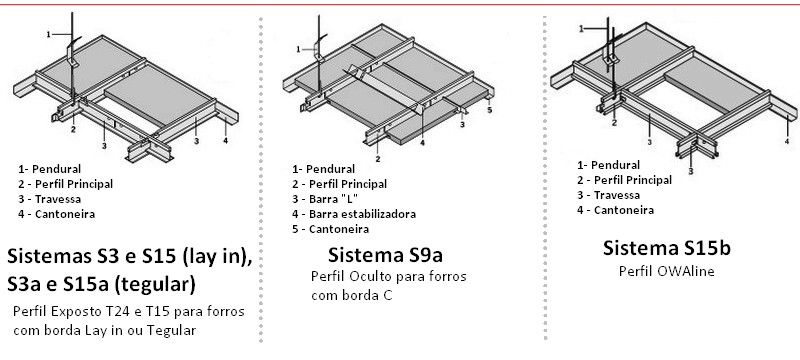 1
2
3
3
4

1- Pendural
2 - Perfil Principal
3 - Travessa
4 - Cantoneira

Sistemas S3 e S15 (lay in), S3a e S15a (tegular)

Perfil Exposto T24 e T15 para forros com borda Lay in ou Tegular

1
2
3
4
5

1- Pendural
2 - Perfil Principal
3 - Barra "L"
4 - Barra estabilizadora
5 - Cantoneira

Sistema S9a

Perfil Oculto para forros com borda C

1
2
3
3
4

1- Pendural
2 - Perfil Principal
3 - Travessa
4 - Cantoneira

Sistema S15b

Perfil OWAline